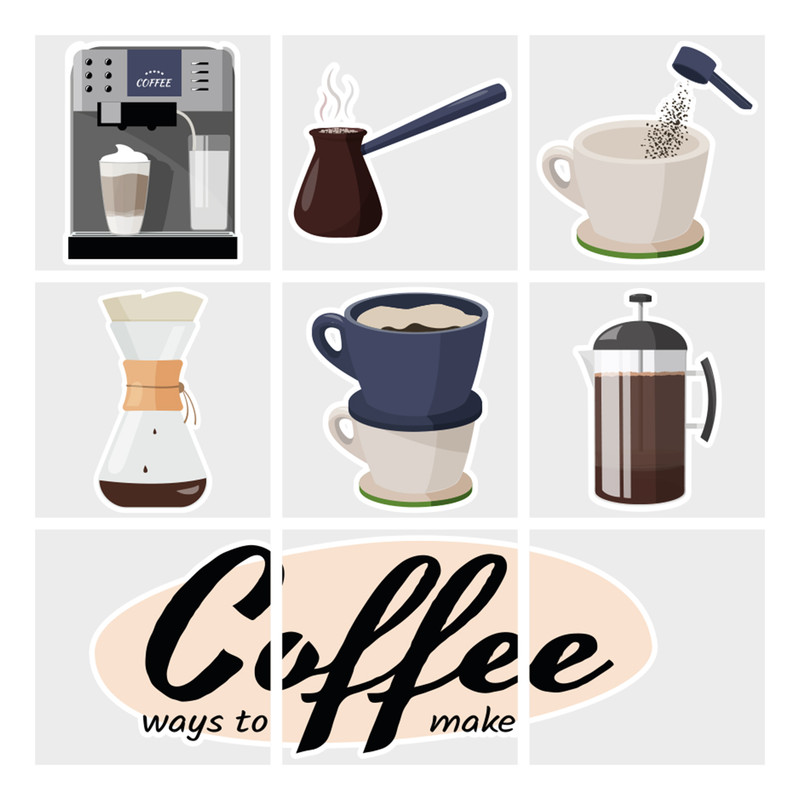 COFFEE

Coffee
ways to make